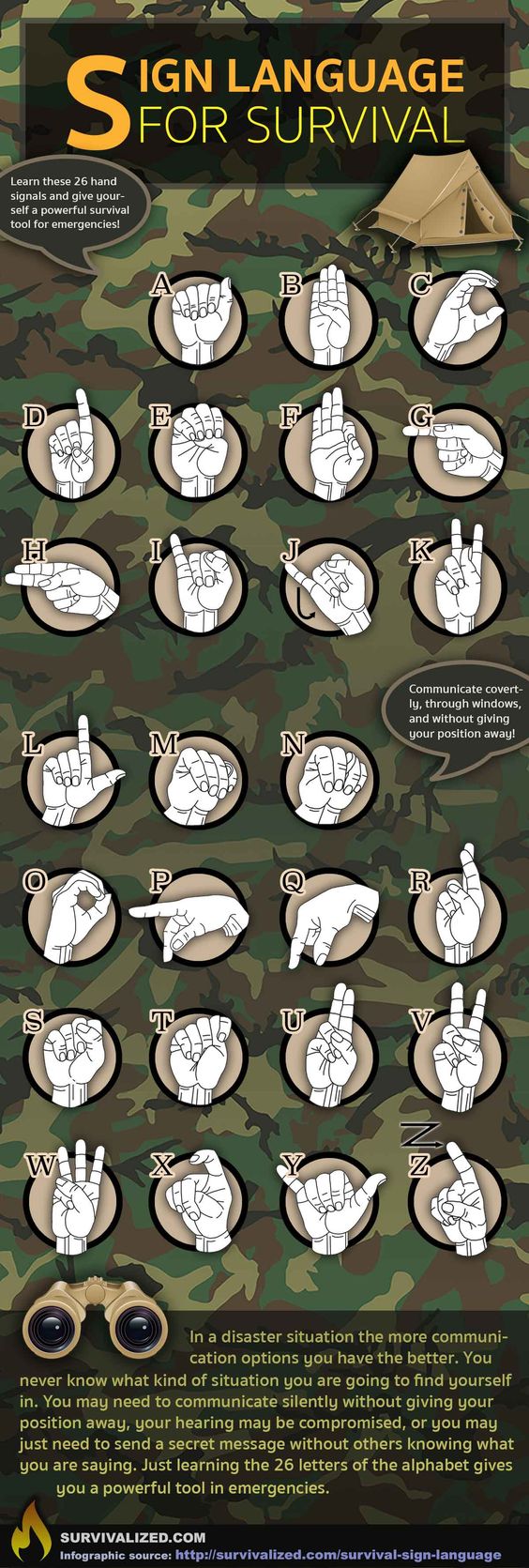 SIGN LANGUAGE FOR SURVIVAL

Learn these 26 hand signals and give yourself a powerful survival tool for emergencies!

A B C

D E F G

H I J K

Communicate covertly, through windows, and without giving your position away!

L M N

O P Q R

S T U V

W X Y Z

In a disaster situation the more communication options you have the better. You never know what kind of situation you are going to find yourself in. You may need to communicate silently without giving your position away, your hearing may be compromised, or you may just need to send a secret message without others knowing what you are saying. Just learning the 26 letters of the alphabet gives you a powerful tool in emergencies.

SURVIVALIZED.COM
Infographic source: http://survivalized.com/survival-sign-language